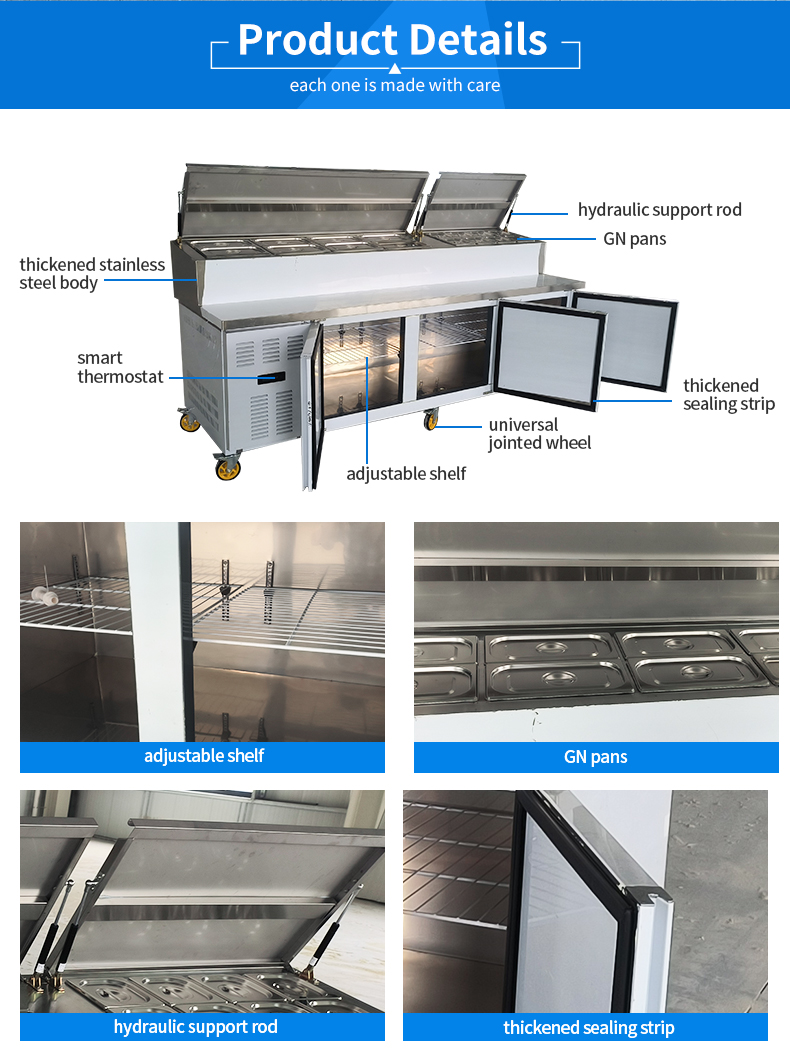 Product Details
each one is made with care

hydraulic support rod
GN pans
thickened stainless steel body
smart thermostat
thickened sealing strip
universal jointed wheel
adjustable shelf

adjustable shelf

GN pans

hydraulic support rod

thickened sealing strip