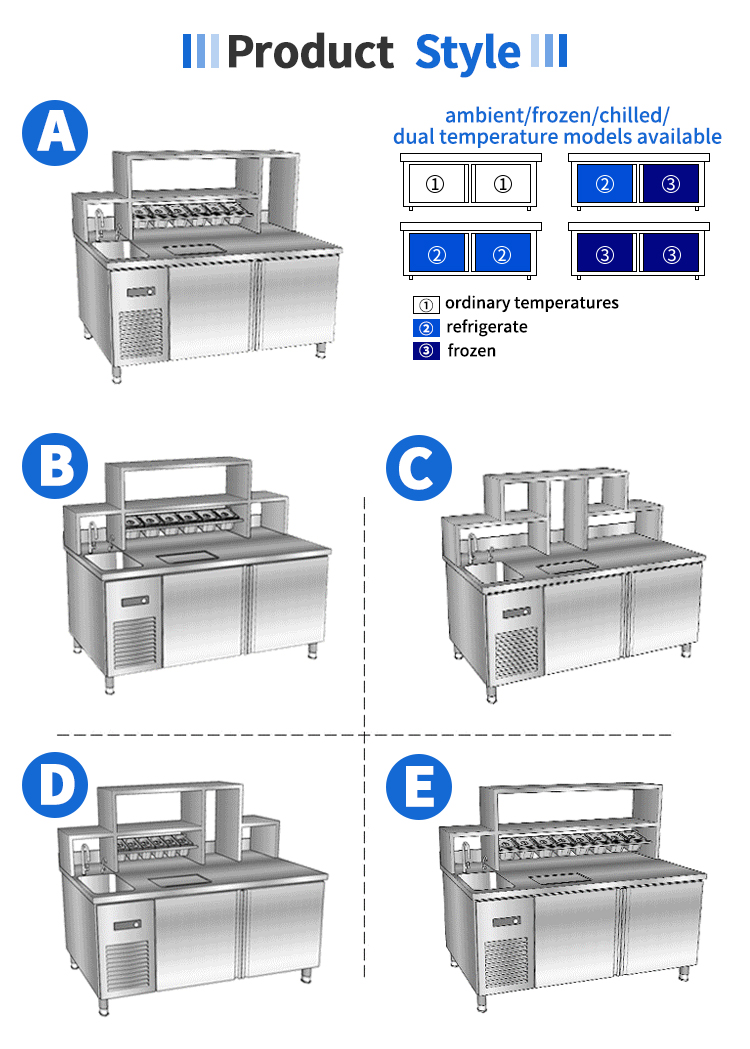 Product Style

A

ambient/frozen/chilled/ dual temperature models available

① ①

② ③

② ②

③ ③

① ordinary temperatures
② refrigerate
③ frozen

B

C

D

E