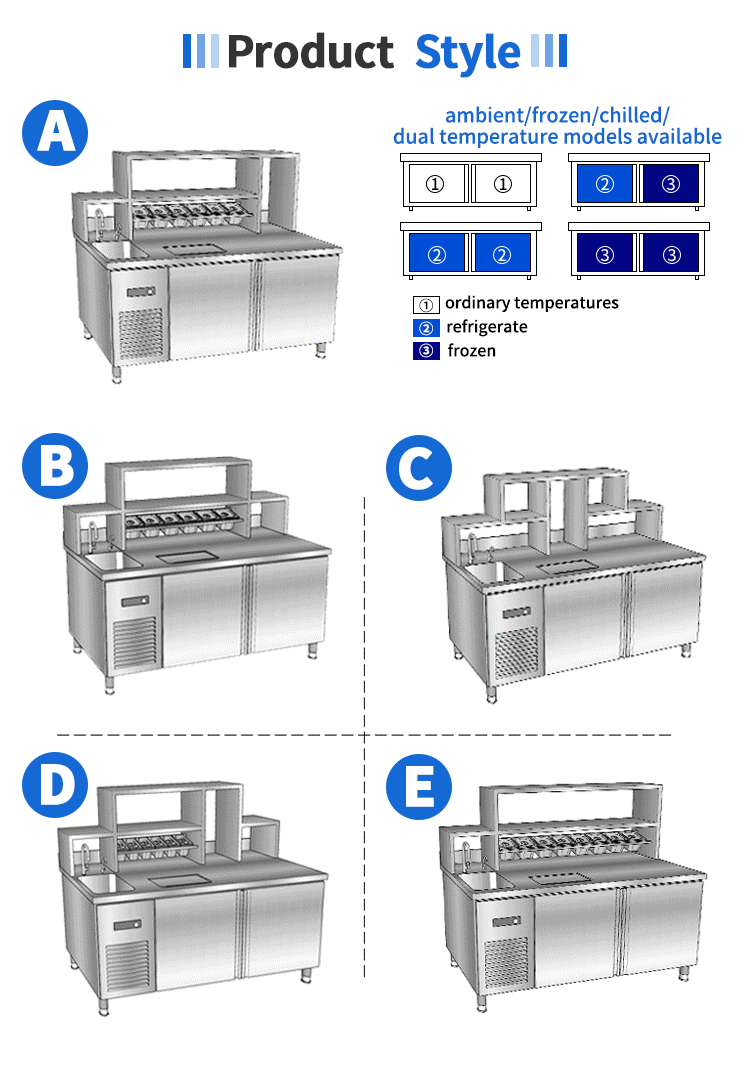 Product Style

A

ambient/frozen/chilled/
dual temperature models available

① ①

② ③

② ②

③ ③

① ordinary temperatures
② refrigerate
③ frozen

B

C

D

E